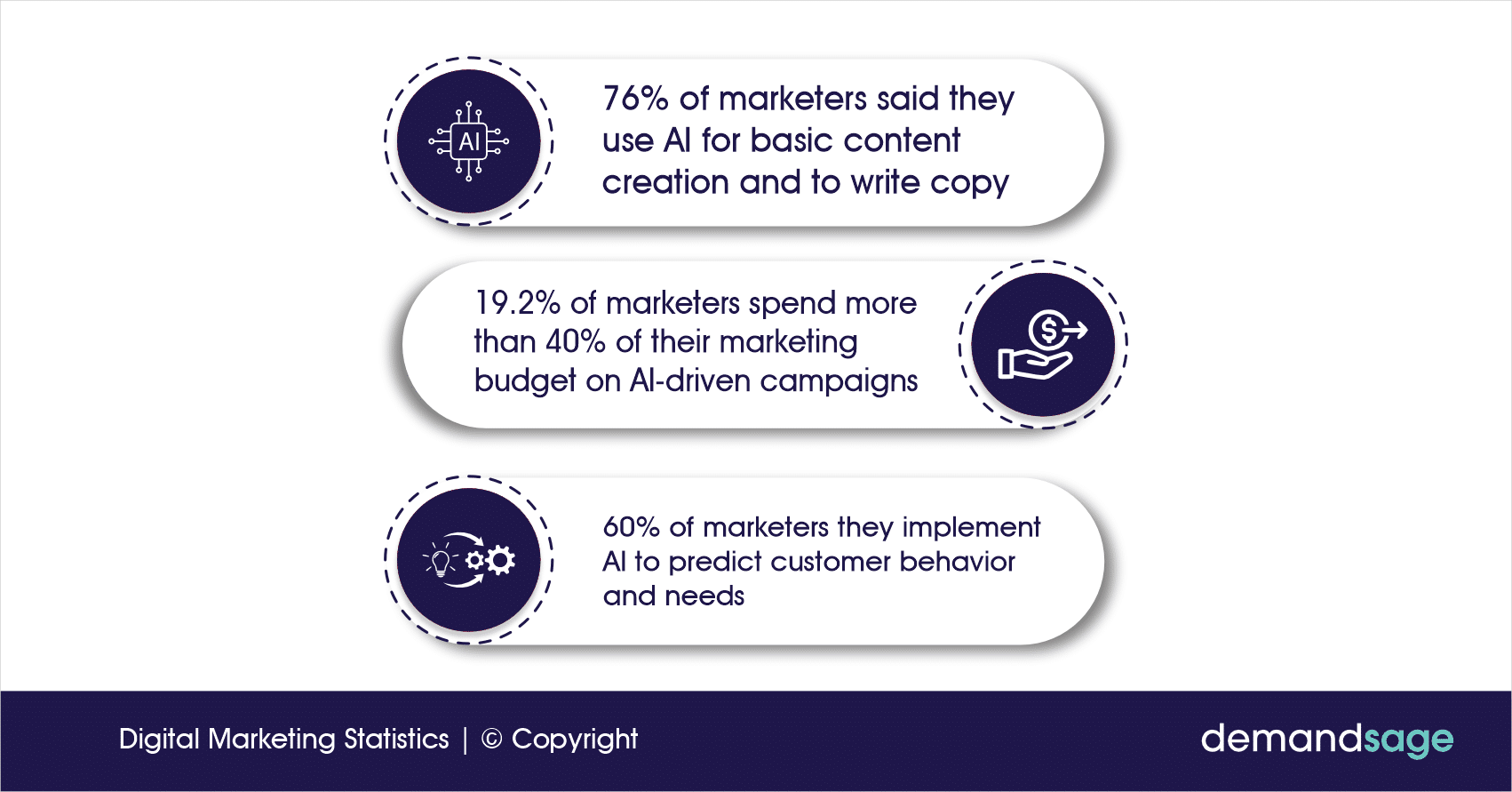 AI

76% of marketers said they use AI for basic content creation and to write copy

19.2% of marketers spend more than 40% of their marketing budget on AI-driven campaigns

60% of marketers they implement AI to predict customer behavior and needs

Digital Marketing Statistics | © Copyright

demandsage