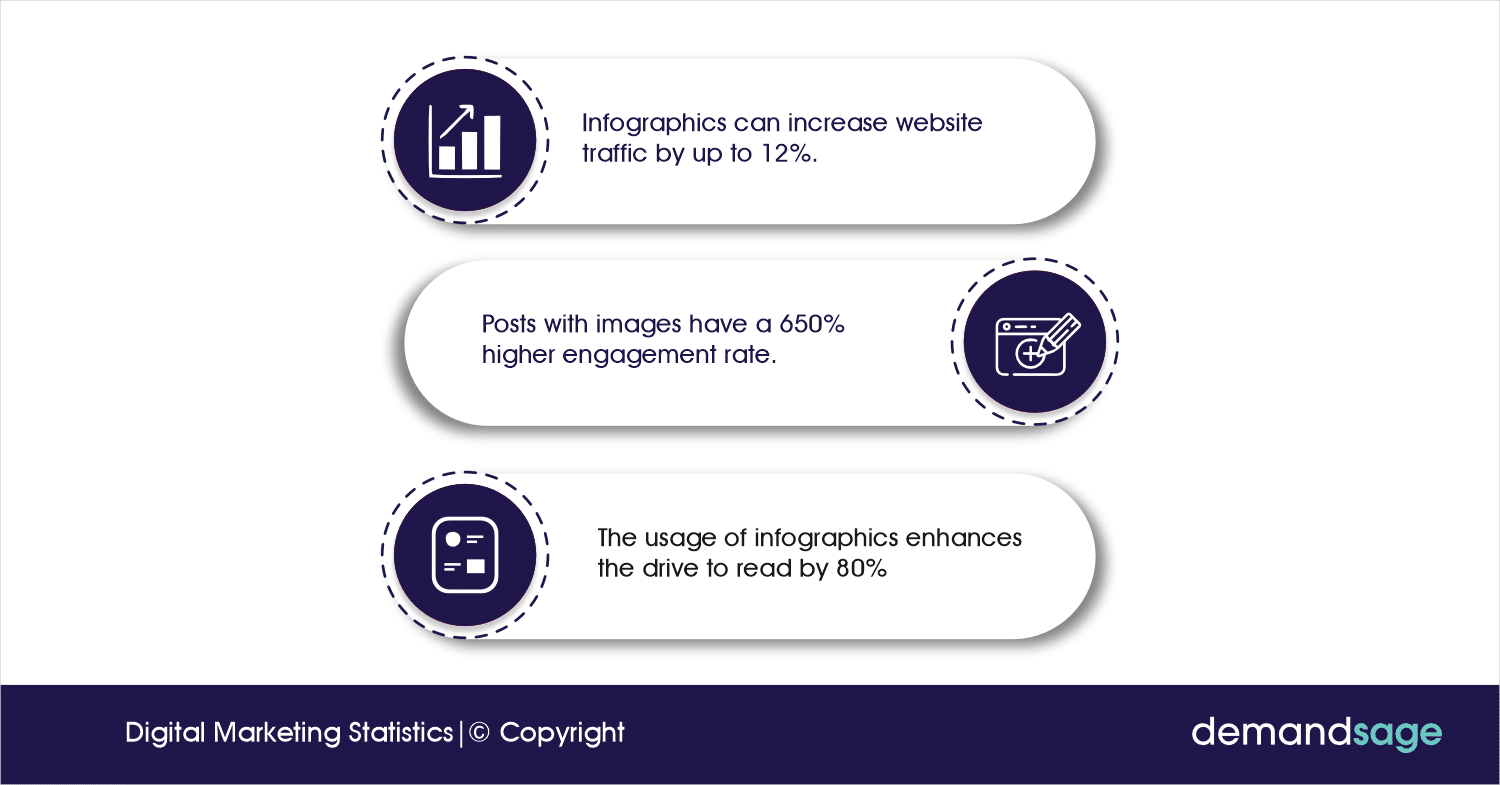 Infographics can increase website traffic by up to 12%.

Posts with images have a 650% higher engagement rate.

The usage of infographics enhances the drive to read by 80%

Digital Marketing Statistics | © Copyright

demandsage